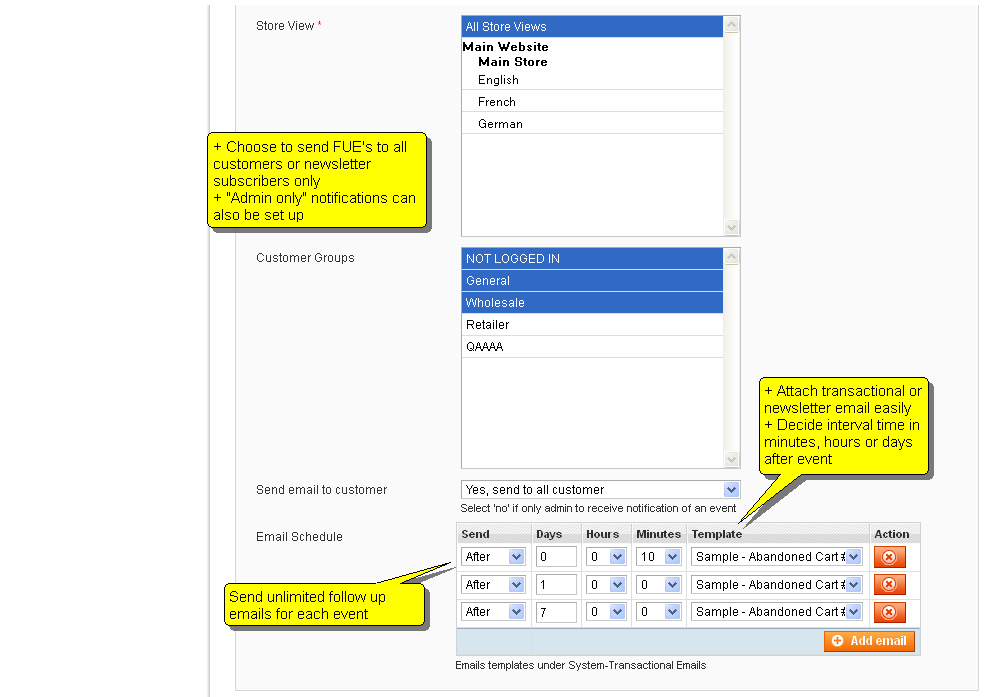 Store View *

All Store Views
Main Website
Main Store
English
French
German

+ Choose to send FUE's to all customers or newsletter subscribers only
+ "Admin only" notifications can also be set up

Customer Groups

NOT LOGGED IN
General
Wholesale
Retailer
QAAAA

+ Attach transactional or newsletter email easily
+ Decide interval time in minutes, hours or days after event

Send email to customer

Yes, send to all customer
Select 'no' if only admin to receive notification of an event

Email Schedule

| Send | Days | Hours | Minutes | Template | Action |
|---|---|---|---|---|---|
| After | 0 | 0 | 10 | Sample - Abandoned Cart # | |
| After | 1 | 0 | 0 | Sample - Abandoned Cart # | |
| After | 7 | 0 | 0 | Sample - Abandoned Cart # | |

Send unlimited follow up emails for each event

Add email

Emails templates under System-Transactional Emails